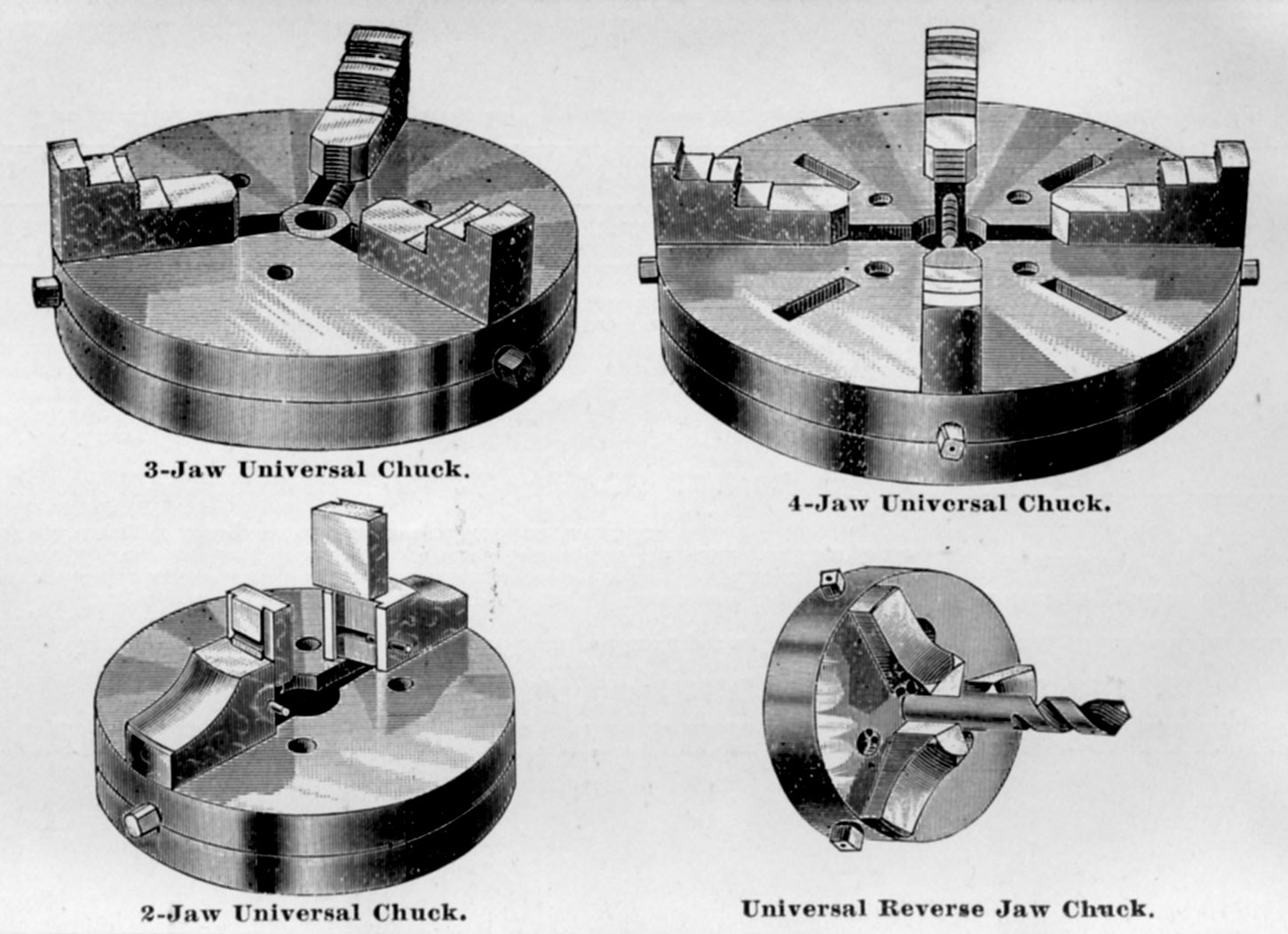 3-Jaw Universal Chuck.

4-Jaw Universal Chuck.

2-Jaw Universal Chuck.

Universal Reverse Jaw Chuck.